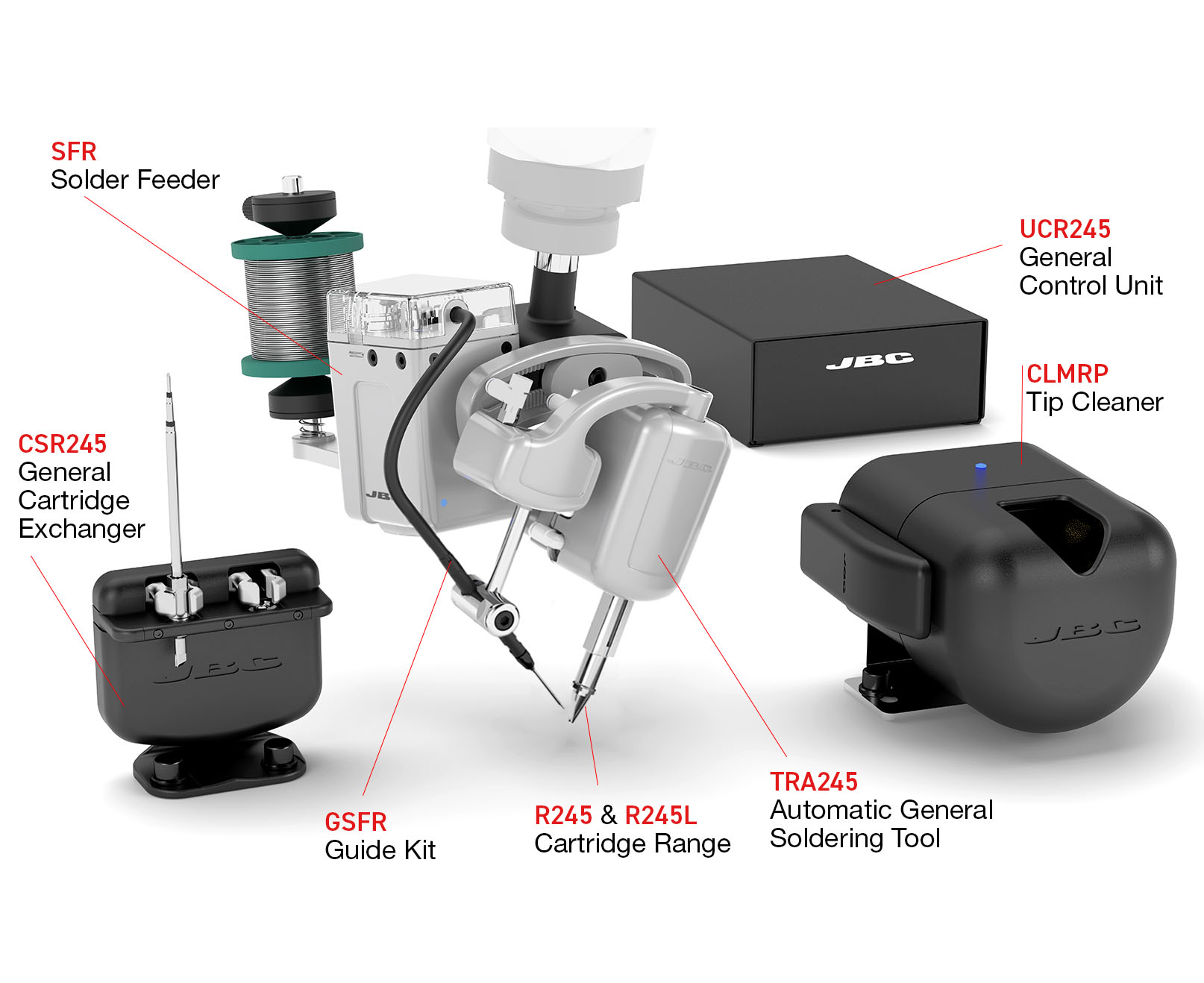 SFR
Solder Feeder

UCR245
General
Control Unit

JBC

CLMRP
Tip Cleaner

CSR245
General
Cartridge
Exchanger

JBC

JBC

JBC

JBC

GSFR
Guide Kit

R245 & R245L
Cartridge Range

TRA245
Automatic General
Soldering Tool